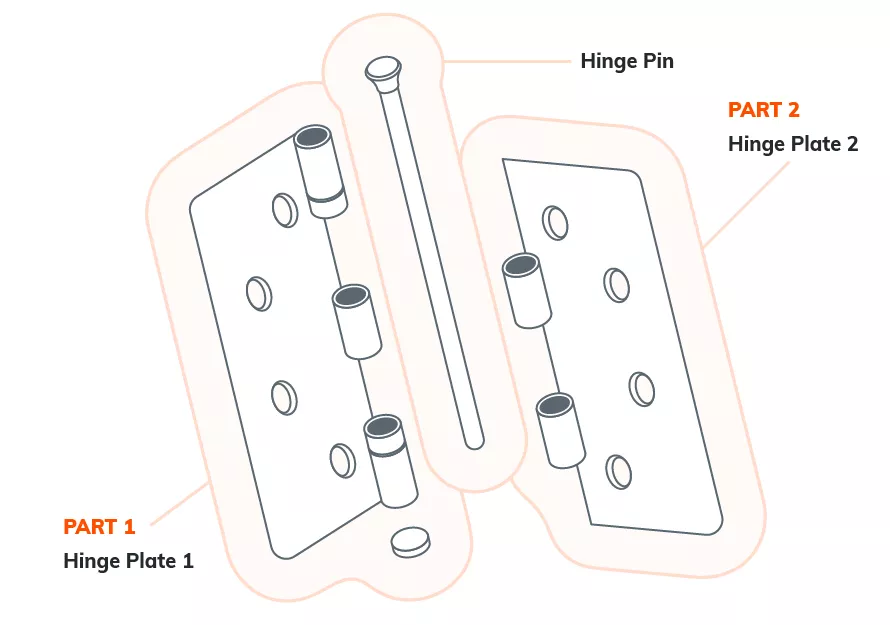 Hinge Pin

PART 2
Hinge Plate 2

PART 1
Hinge Plate 1