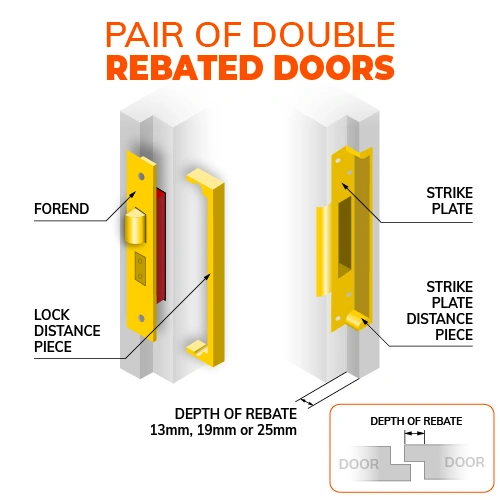 PAIR OF DOUBLE
REBATED DOORS

FOREND

LOCK
DISTANCE
PIECE

STRIKE
PLATE

STRIKE
PLATE
DISTANCE
PIECE

DEPTH OF REBATE
13mm, 19mm or 25mm

DEPTH OF REBATE

DOOR

DOOR